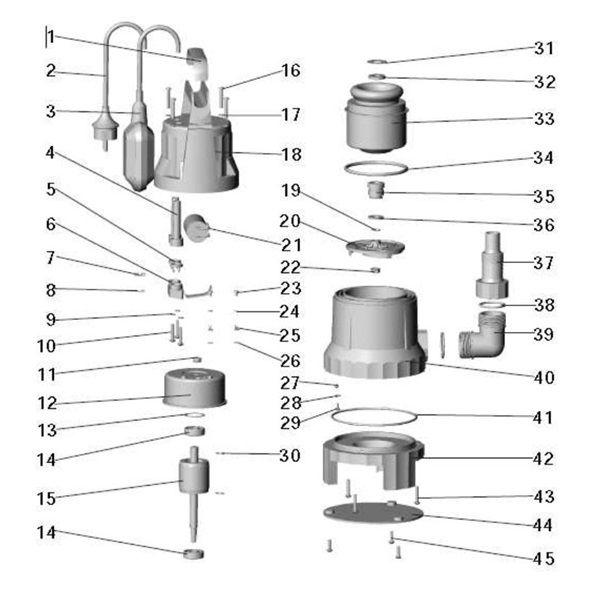 1
2
3
4
5
6
7
8
9
10
11
12
13
14
15
14
16
17
18
19
20
21
22
23
24
25
26
27
28
29
30
31
32
33
34
35
36
37
38
39
40
41
42
43
44
45